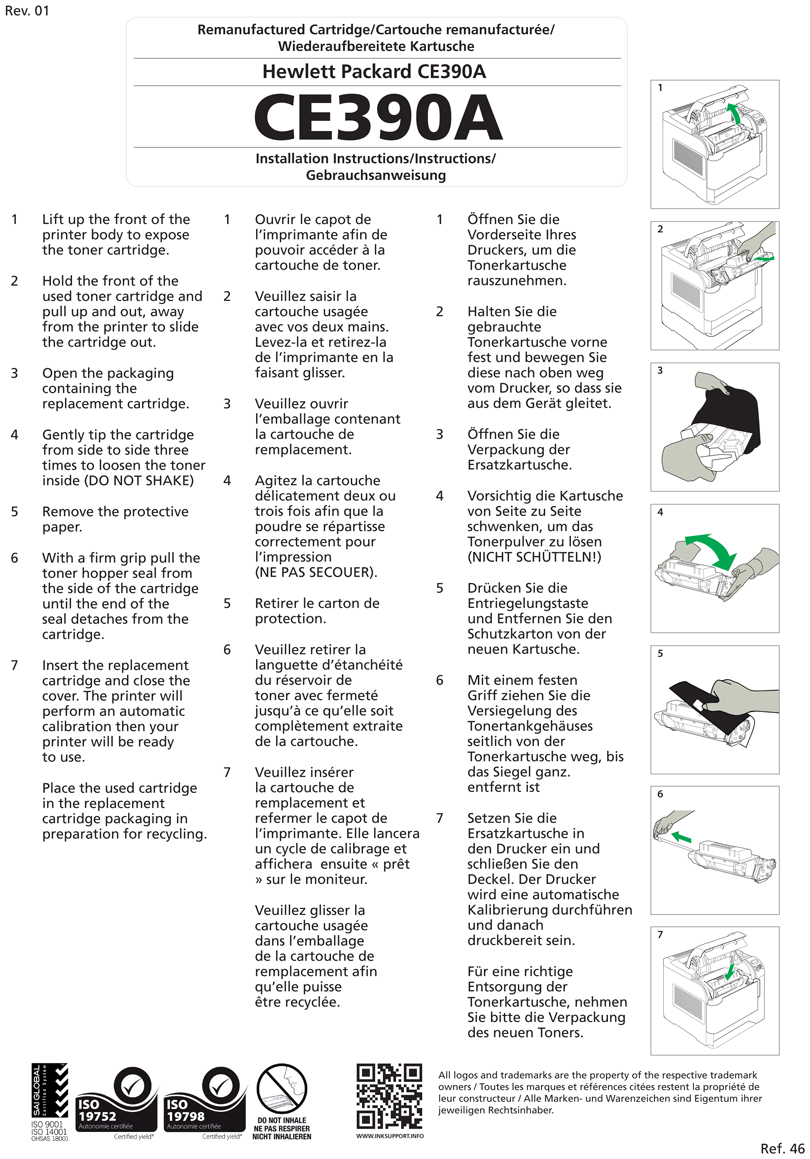 Rev. 01

Remanufactured Cartridge/Cartouche remanufacturée/ Wiederaufbereitete Kartusche

Hewlett Packard CE390A

CE390A

Installation Instructions/Instructions/ Gebrauchsanweisung

1 Lift up the front of the printer body to expose the toner cartridge.

2 Hold the front of the used toner cartridge and pull up and out, away from the printer to slide the cartridge out.

3 Open the packaging containing the replacement cartridge.

4 Gently tip the cartridge from side to side three times to loosen the toner inside (DO NOT SHAKE)

5 Remove the protective paper.

6 With a firm grip pull the toner hopper seal from the side of the cartridge until the end of the seal detaches from the cartridge.

7 Insert the replacement cartridge and close the cover. The printer will perform an automatic calibration then your printer will be ready to use.

Place the used cartridge in the replacement cartridge packaging in preparation for recycling.

1 Ouvrir le capot de l'imprimante afin de pouvoir accéder à la cartouche de toner.

2 Veuillez saisir la cartouche usagée avec vos deux mains. Levez-la et retirez-la de l'imprimante en la faisant glisser.

3 Veuillez ouvrir l'emballage contenant la cartouche de remplacement.

4 Agitez la cartouche délicatement deux ou trois fois afin que la poudre se répartisse correctement pour l'impression (NE PAS SECOUER).

5 Retirer le carton de protection.

6 Veuillez retirer la languette d'étanchéité du réservoir de toner avec fermeté jusqu'à ce qu'elle soit complètement extraite de la cartouche.

7 Veuillez insérer la cartouche de remplacement et refermer le capot de l'imprimante. Elle lancera un cycle de calibrage et affichera ensuite « prêt » sur le moniteur.

Veuillez glisser la cartouche usagée dans l'emballage de la cartouche de remplacement afin qu'elle puisse être recyclée.

1 Öffnen Sie die Vorderseite Ihres Druckers, um die Tonerkartusche rauszunehmen.

2 Halten Sie die gebrauchte Tonerkartusche vorne fest und bewegen Sie diese nach oben weg vom Drucker, so dass sie aus dem Gerät gleitet.

3 Öffnen Sie die Verpackung der Ersatzkartusche.

4 Vorsichtig die Kartusche von Seite zu Seite schwenken, um das Tonerpulver zu lösen (NICHT SCHÜTTELN!)

5 Drücken Sie die Entriegelungstaste und Entfernen Sie den Schutzkarton von der neuen Kartusche.

6 Mit einem festen Griff ziehen Sie die Versiegelung des Tonertankgehäuses seitlich von der Tonerkartusche weg, bis das Siegel ganz. entfernt ist

7 Setzen Sie die Ersatzkartusche in den Drucker ein und schließen Sie den Deckel. Der Drucker wird eine automatische Kalibrierung durchführen und danach druckbereit sein.

Für eine richtige Entsorgung der Tonerkartusche, nehmen Sie bitte die Verpackung des neuen Toners.

1
2
3
4
5
6
7

SAI GLOBAL Certified System
ISO 9001
ISO 14001
OHSAS 18001

ISO 19752 Autonomie certifiée
Certified yield*

ISO 19798 Autonomie certifiée
Certified yield*

DO NOT INHALE
NE PAS RESPIRER
NICHT INHALIEREN

WWW.INKSUPPORT.INFO

All logos and trademarks are the property of the respective trademark owners / Toutes les marques et références citées restent la propriété de leur constructeur / Alle Marken- und Warenzeichen sind Eigentum ihrer jeweiligen Rechtsinhaber.

Ref. 46